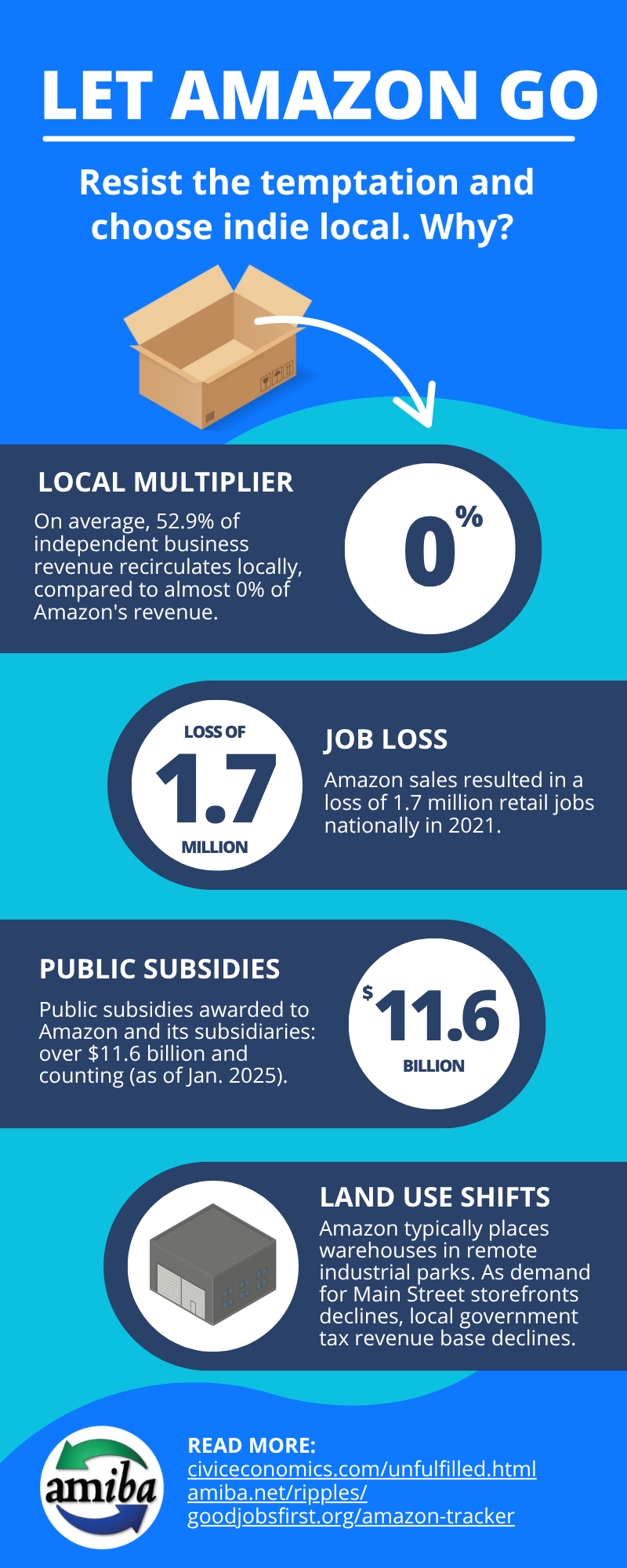 LET AMAZON GO

Resist the temptation and choose indie local. Why?

LOCAL MULTIPLIER

On average, 52.9% of independent business revenue recirculates locally, compared to almost 0% of Amazon's revenue.

0%

LOSS OF 1.7 MILLION

JOB LOSS

Amazon sales resulted in a loss of 1.7 million retail jobs nationally in 2021.

PUBLIC SUBSIDIES

Public subsidies awarded to Amazon and its subsidiaries: over $11.6 billion and counting (as of Jan. 2025).

$11.6 BILLION

LAND USE SHIFTS

Amazon typically places warehouses in remote industrial parks. As demand for Main Street storefronts declines, local government tax revenue base declines.

amiba

READ MORE:
civiceconomics.com/unfulfilled.html
amiba.net/ripples/
goodjobsfirst.org/amazon-tracker